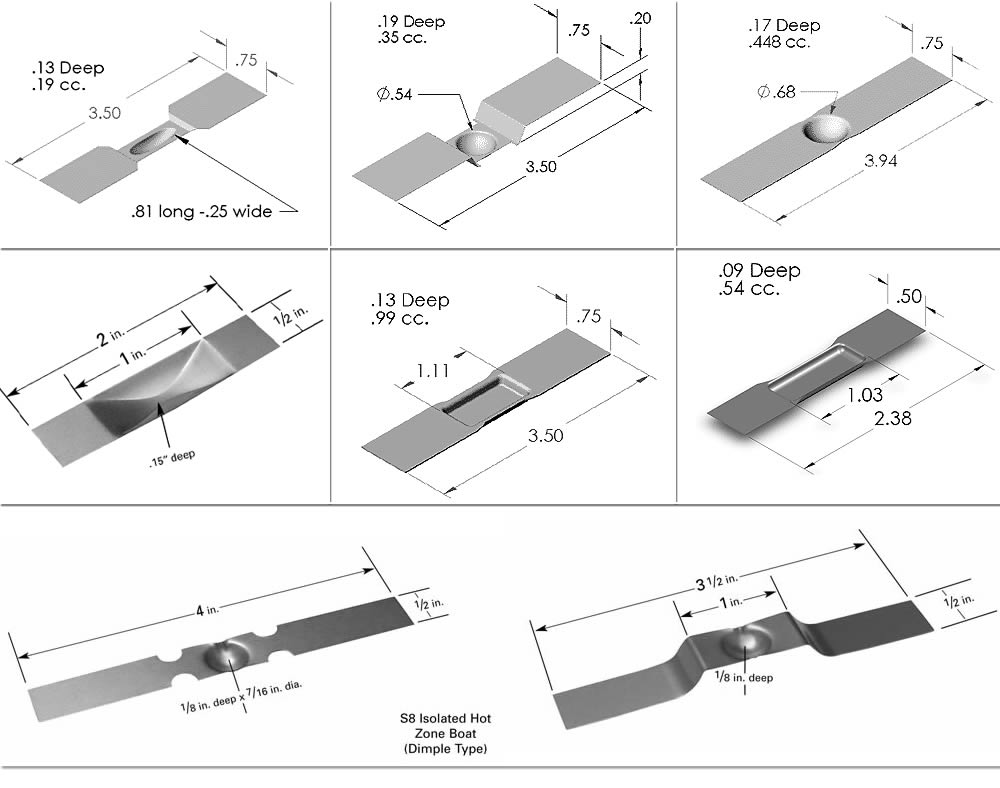 .13 Deep
.19 cc.

.75

3.50

.81 long -.25 wide

.19 Deep
.35 cc.

.75

.20

$\phi$.54

3.50

.17 Deep
.448 cc.

.75

$\phi$.68

3.94

2 in.

1 in.

1/2 in.

.15" deep

.13 Deep
.99 cc.

.75

1.11

3.50

.09 Deep
.54 cc.

.50

1.03

2.38

4 in.

1/2 in.

1/8 in. deep x 7/16 in. dia.

S8 Isolated Hot Zone Boat (Dimple Type)

3 1/2 in.

1 in.

1/2 in.

1/8 in. deep